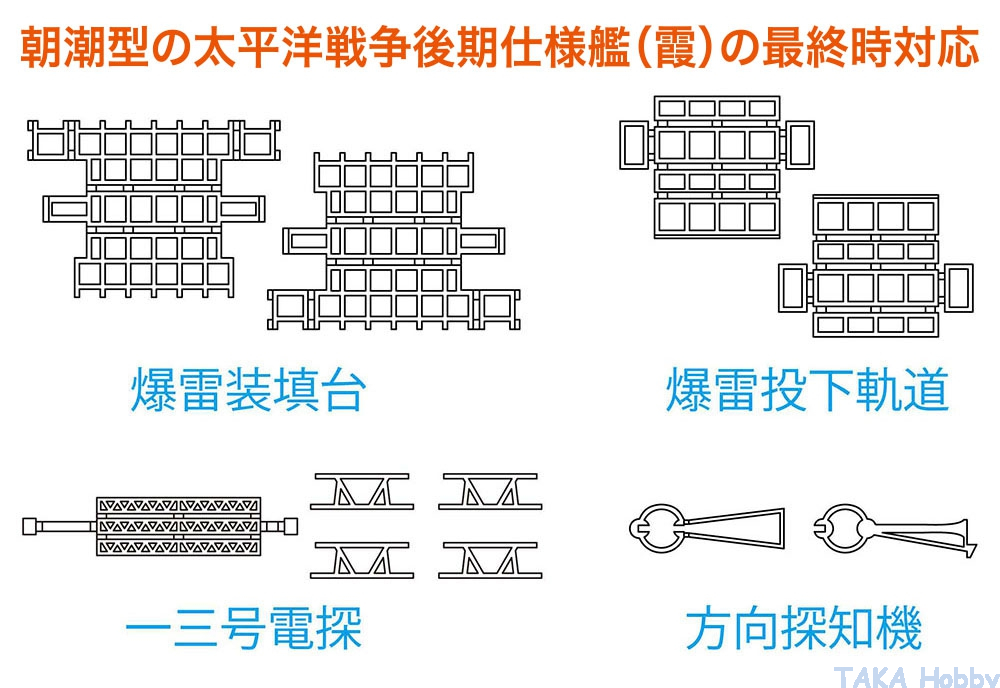 朝潮型の太平洋戦争後期仕様艦（霞）の最終時対応

爆雷装填台

爆雷投下軌道

一三号電探

方向探知機

TAKA Hobby