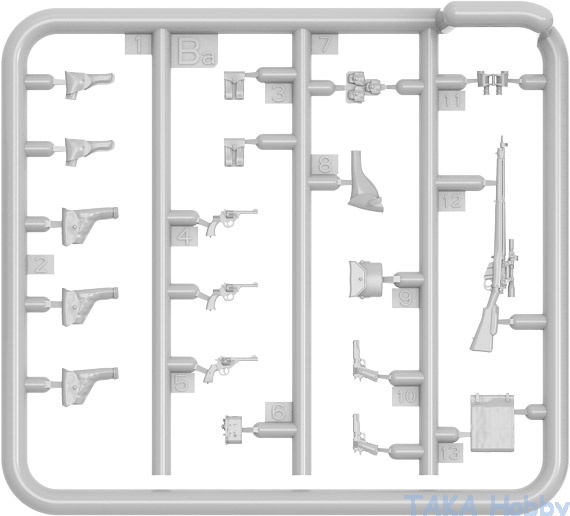 1
Ba
7
3
11
8
12
4
2
9
5
10
6
13
TAKA Hobby