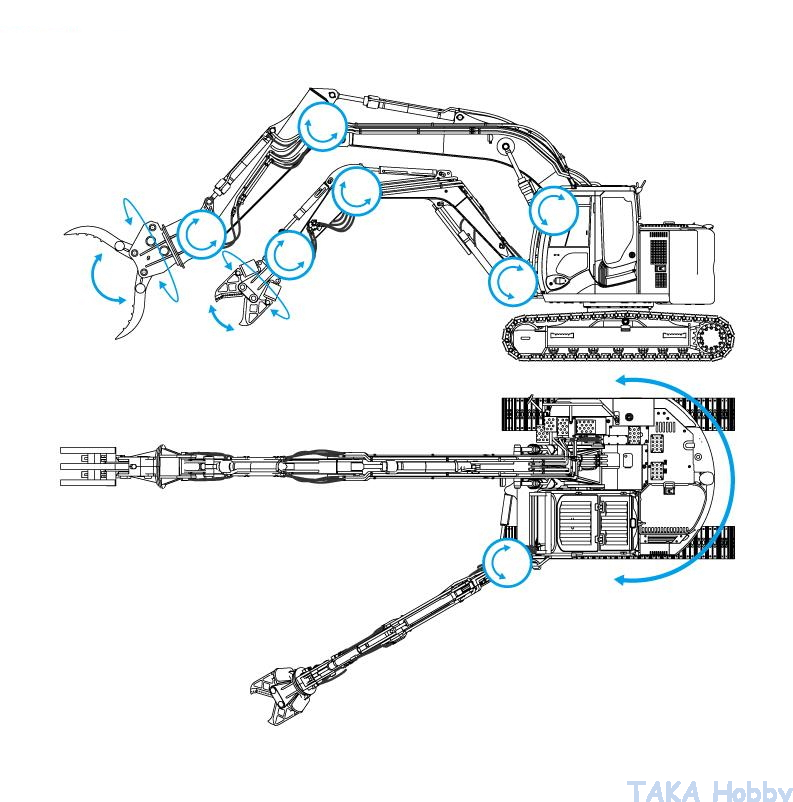 TAKA Hobby