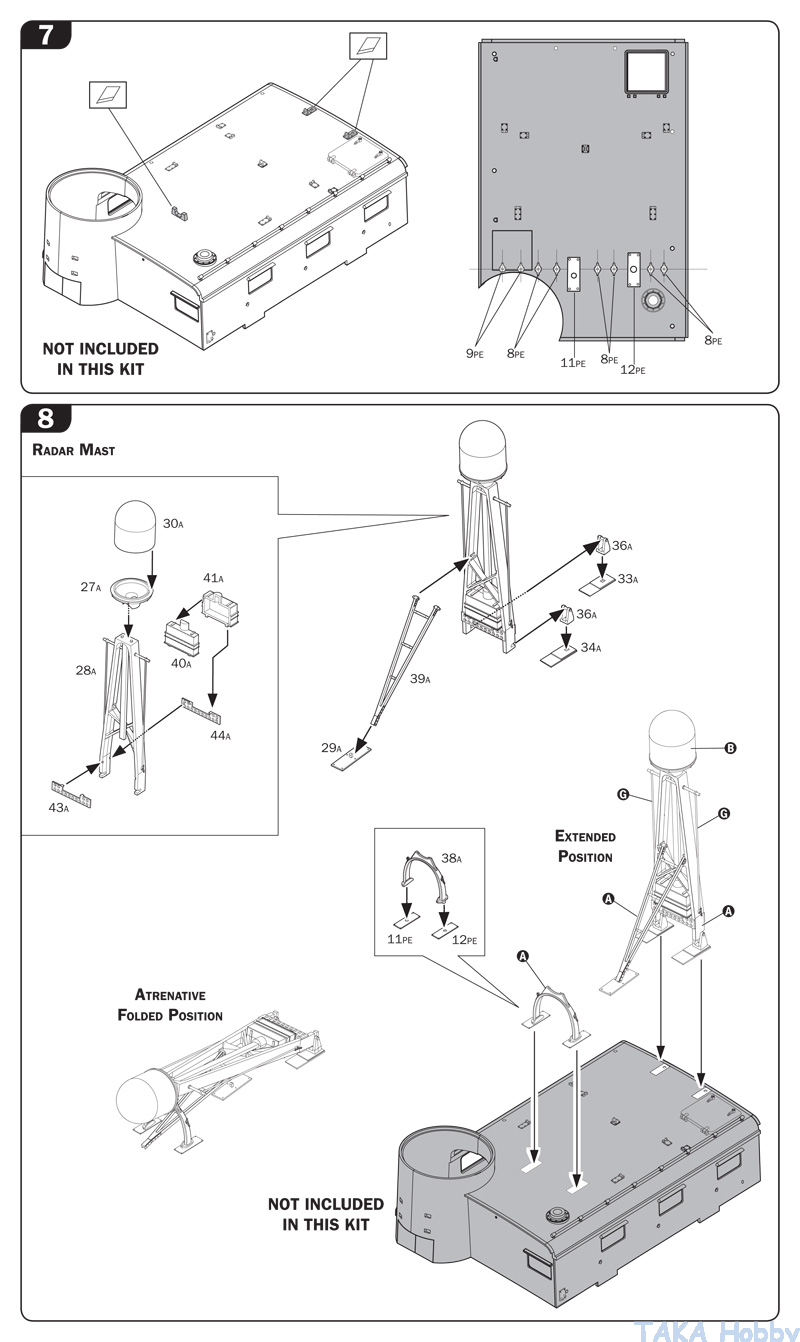 7

NOT INCLUDED IN THIS KIT

9PE
8PE
11PE
8PE
12PE
8PE

8

RADAR MAST

30A
27A
41A
40A
28A
44A
43A

36A
33A
36A
34A
39A
29A

B
G
G
EXTENDED POSITION
A
A

38A
11PE
12PE

A

ATRENATIVE FOLDED POSITION

NOT INCLUDED IN THIS KIT

TAKA Hobby