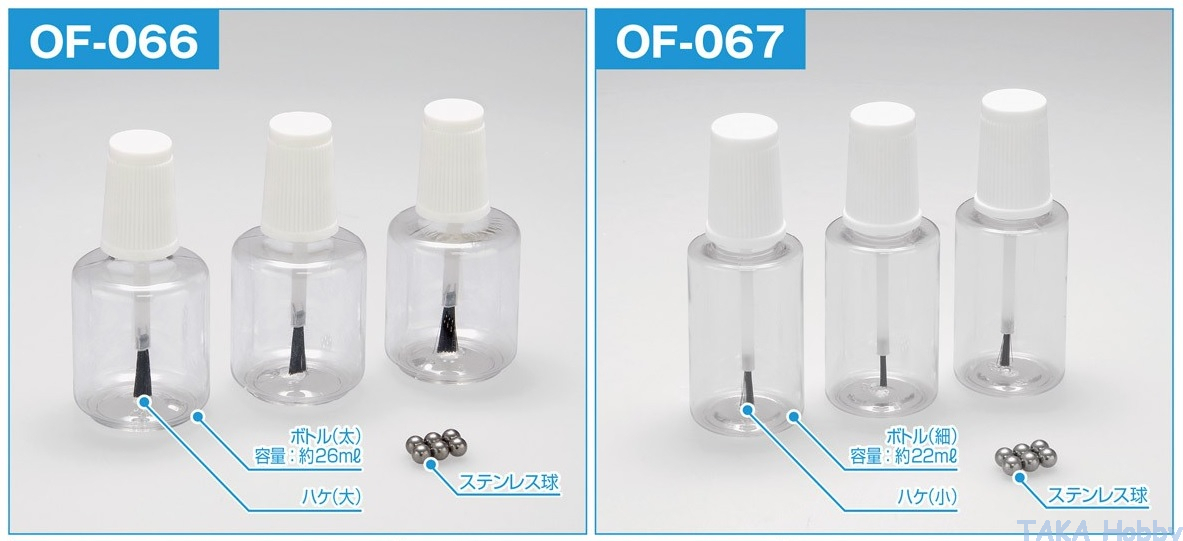 OF-066

ボトル(太)
容量:約26mℓ

ハケ(大)

ステンレス球

OF-067

ボトル(細)
容量:約22mℓ

ハケ(小)

ステンレス球

TAKA Hobby