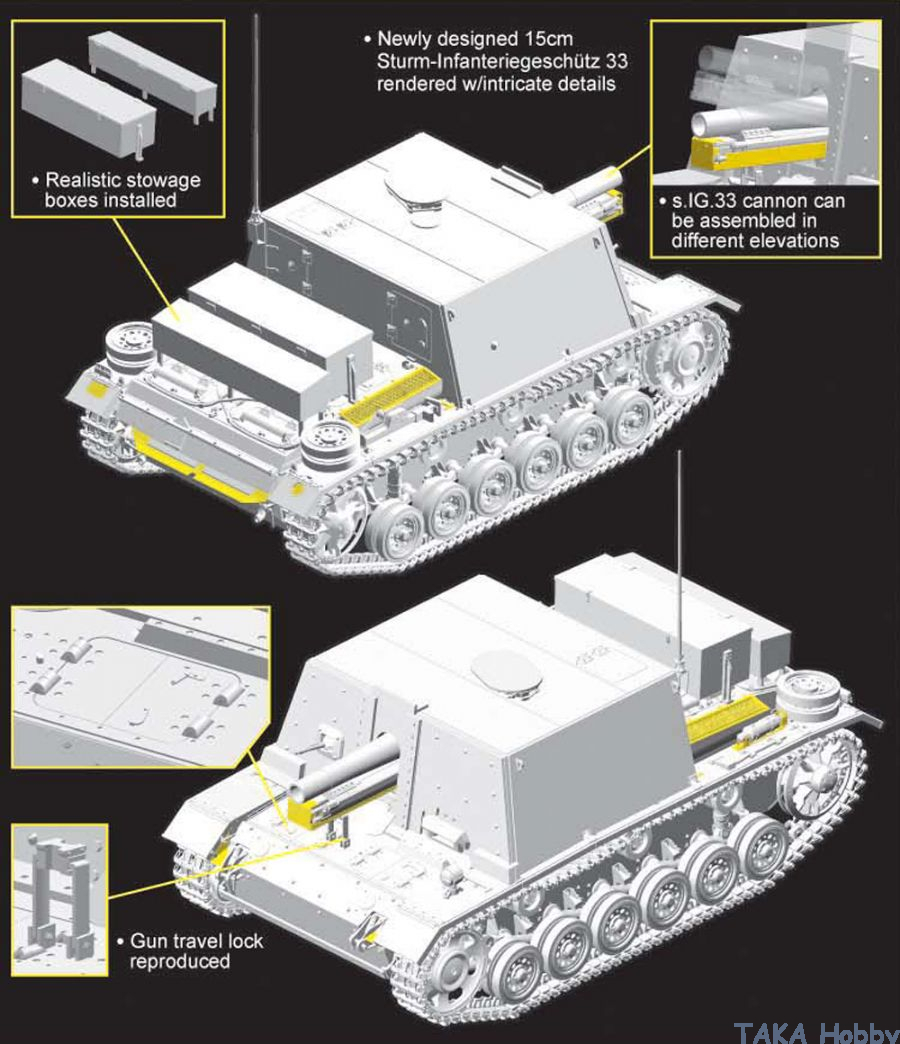 • Realistic stowage boxes installed

• Newly designed 15cm Sturm-Infanteriegeschütz 33 rendered w/intricate details

• s.IG.33 cannon can be assembled in different elevations

• Gun travel lock reproduced

TAKA Hobby