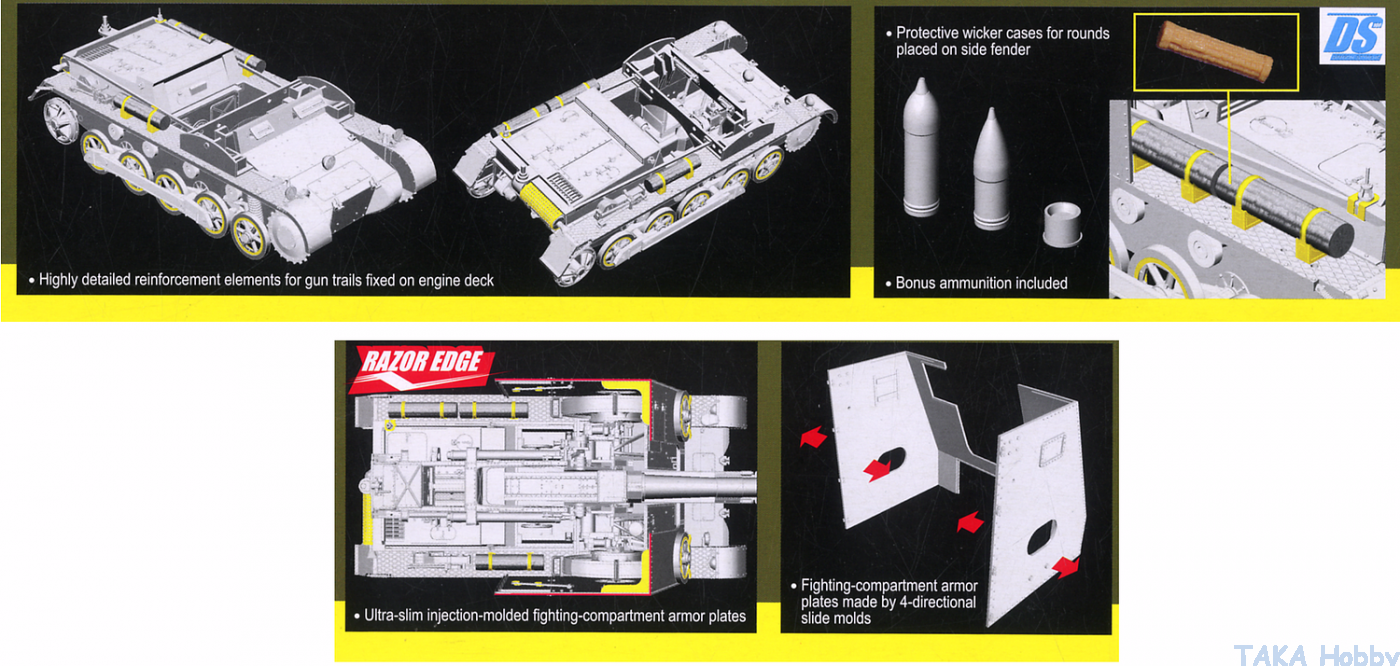 • Highly detailed reinforcement elements for gun trails fixed on engine deck

• Protective wicker cases for rounds placed on side fender

DS

• Bonus ammunition included

RAZOR EDGE

• Ultra-slim injection-molded fighting-compartment armor plates

• Fighting-compartment armor plates made by 4-directional slide molds

TAKA Hobby