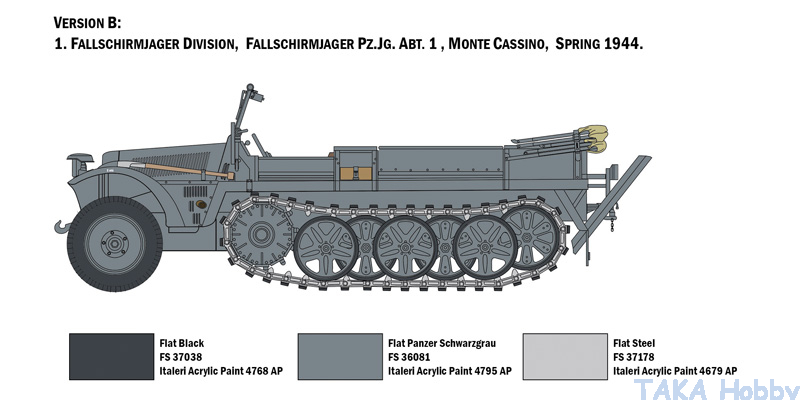 VERSION B:
1. FALLSCHIRMJAGER DIVISION, FALLSCHIRMJAGER PZ.JG. ABT. 1 , MONTE CASSINO, SPRING 1944.

Flat Black
FS 37038
Italeri Acrylic Paint 4768 AP

Flat Panzer Schwarzgrau
FS 36081
Italeri Acrylic Paint 4795 AP

Flat Steel
FS 37178
Italeri Acrylic Paint 4679 AP

TAKA Hobby