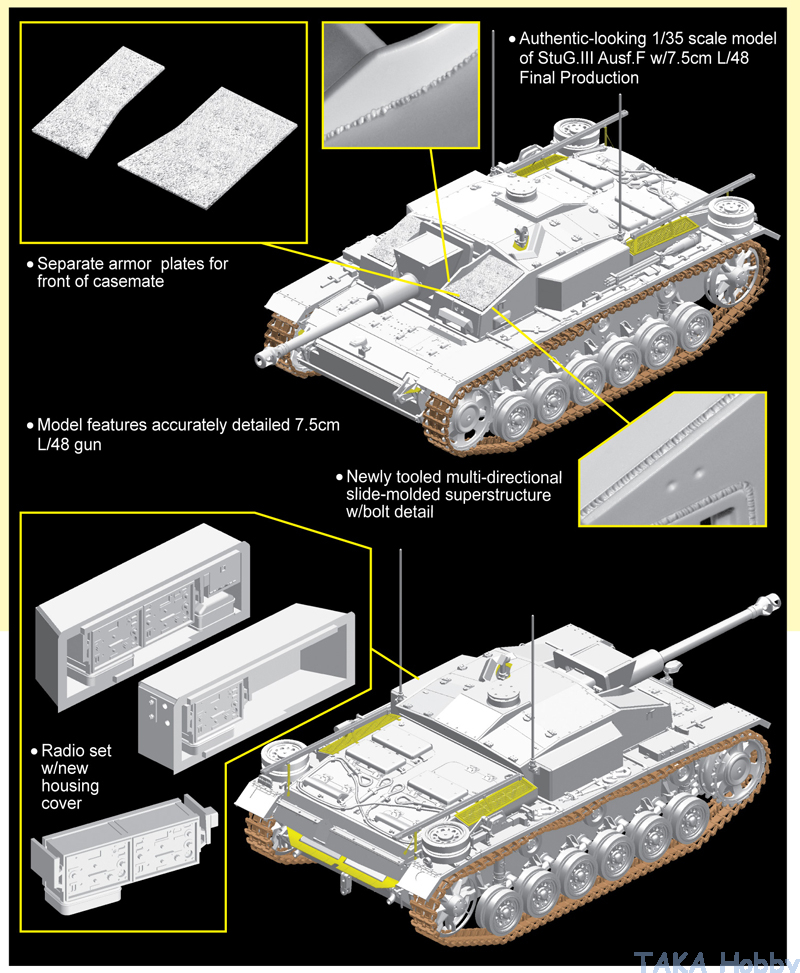 • Authentic-looking 1/35 scale model of StuG.III Ausf.F w/7.5cm L/48 Final Production

• Separate armor plates for front of casemate

• Model features accurately detailed 7.5cm L/48 gun

• Newly tooled multi-directional slide-molded superstructure w/bolt detail

• Radio set w/new housing cover

TAKA Hobby