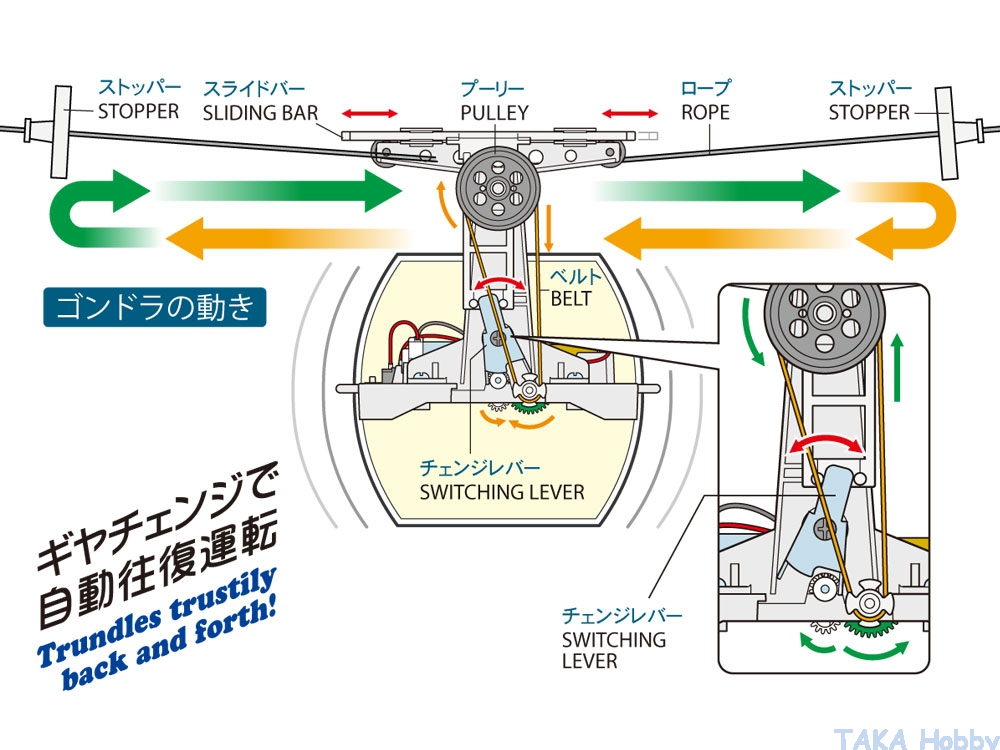 ストッパー
STOPPER

スライドバー
SLIDING BAR

プーリー
PULLEY

ロープ
ROPE

ストッパー
STOPPER

ゴンドラの動き

ベルト
BELT

チェンジレバー
SWITCHING LEVER

ギヤチェンジで
自動往復運転

Trundles trustily back and forth!

チェンジレバー
SWITCHING LEVER

TAKA Hobby