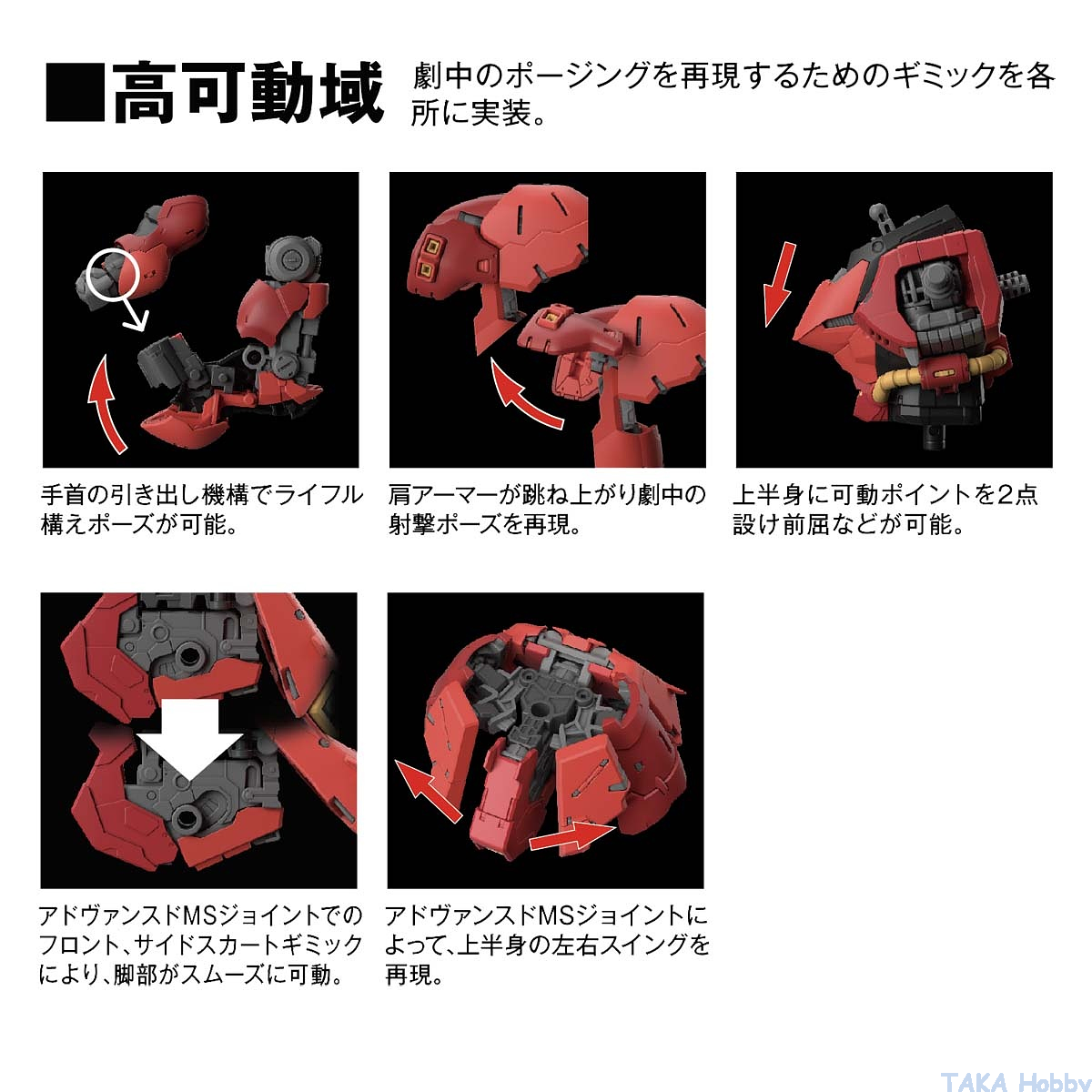 ■高可動域 劇中のポージングを再現するためのギミックを各所に実装。

手首の引き出し機構でライフル構えポーズが可能。

肩アーマーが跳ね上がり劇中の射撃ポーズを再現。

上半身に可動ポイントを2点設け前屈などが可能。

アドヴァンスドMSジョイントでのフロント、サイドスカートギミックにより、脚部がスムーズに可動。

アドヴァンスドMSジョイントによって、上半身の左右スイングを再現。

TAKA Hobby